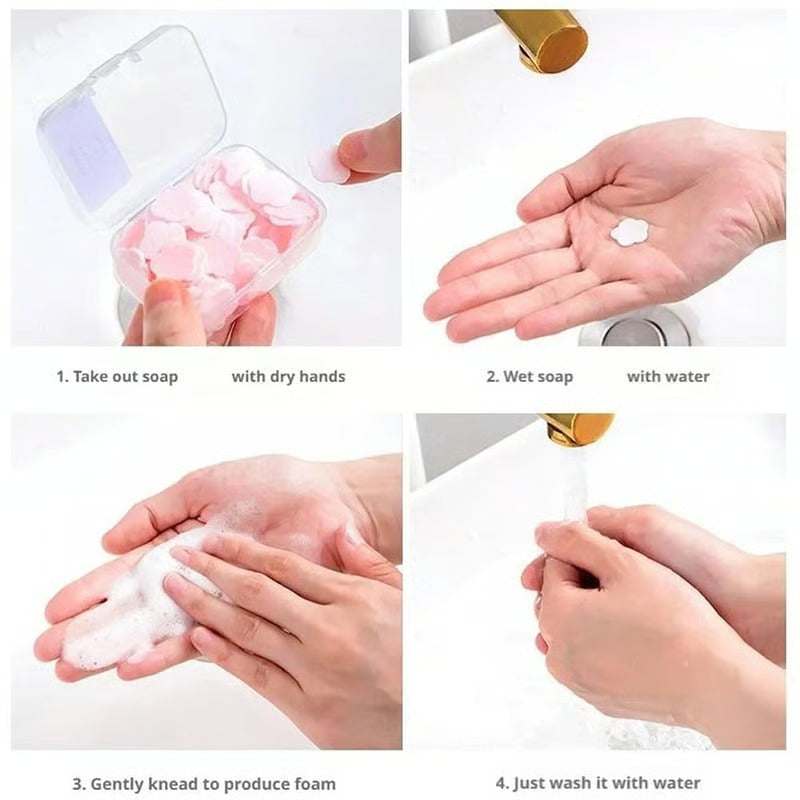 1. Take out soap with dry hands

2. Wet soap with water

3. Gently knead to produce foam

4. Just wash it with water