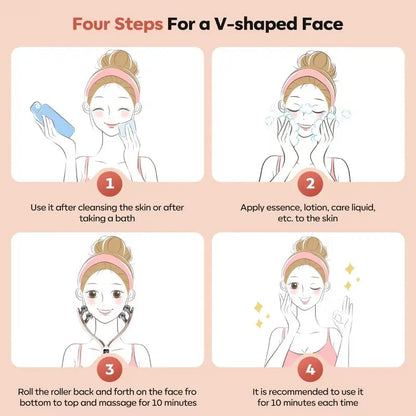 Four Steps For a V-shaped Face

1

Use it after cleansing the skin or after taking a bath

2

Apply essence, lotion, care liquid, etc. to the skin

3

Roll the roller back and forth on the face fro bottom to top and massage for 10 minutes

4

It is recommended to use it for 10 minutes each time