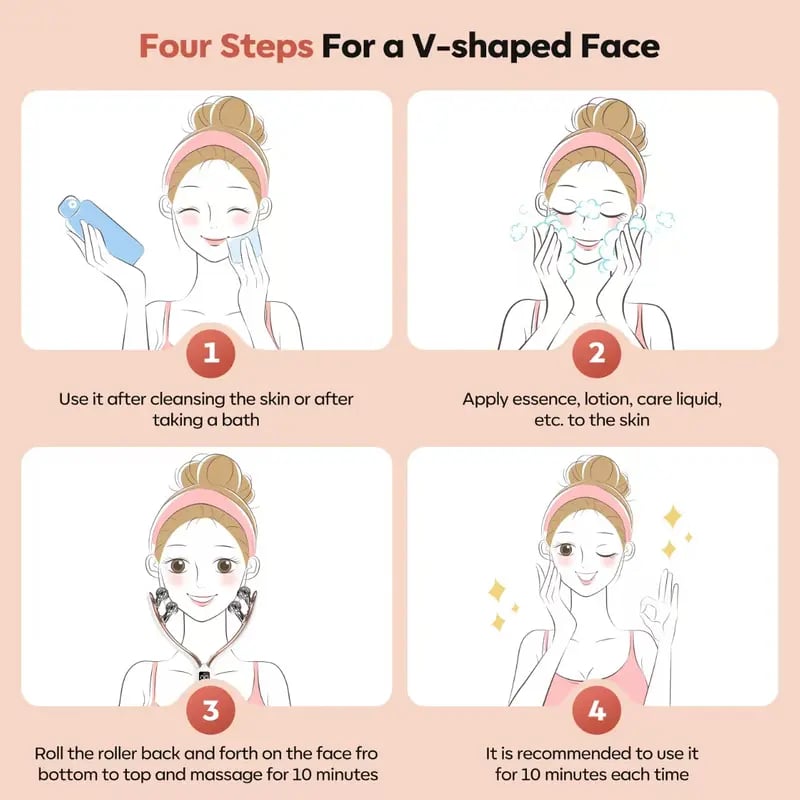 Four Steps For a V-shaped Face

1

Use it after cleansing the skin or after taking a bath

2

Apply essence, lotion, care liquid, etc. to the skin

3

Roll the roller back and forth on the face fro bottom to top and massage for 10 minutes

4

It is recommended to use it for 10 minutes each time