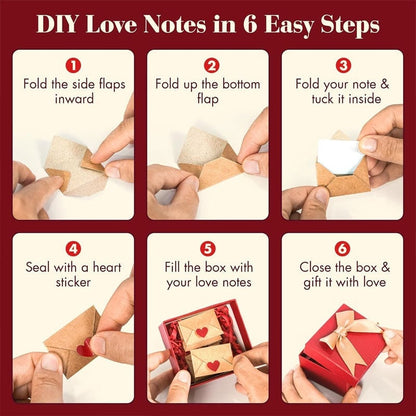 DIY Love Notes in 6 Easy Steps

1
Fold the side flaps inward

2
Fold up the bottom flap

3
Fold your note & tuck it inside

4
Seal with a heart sticker

5
Fill the box with your love notes

6
Close the box & gift it with love