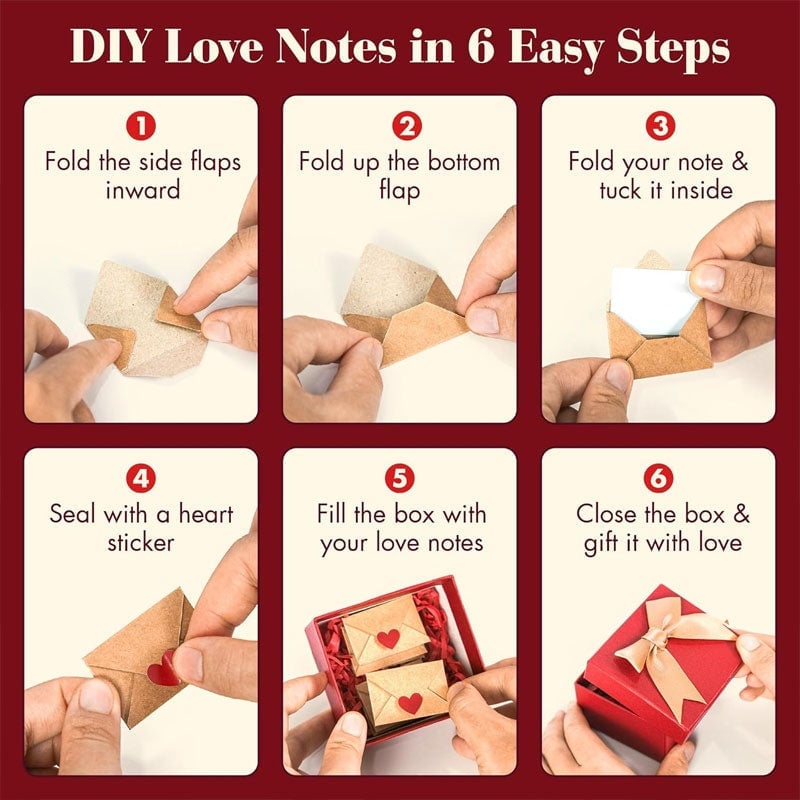 DIY Love Notes in 6 Easy Steps

1
Fold the side flaps inward

2
Fold up the bottom flap

3
Fold your note & tuck it inside

4
Seal with a heart sticker

5
Fill the box with your love notes

6
Close the box & gift it with love