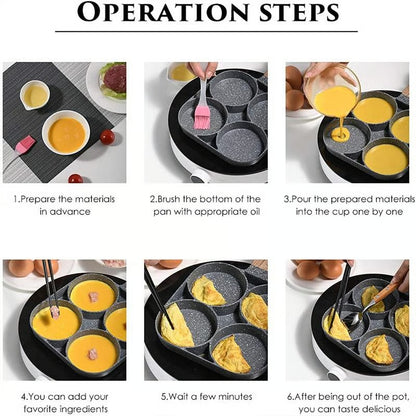 OPERATION STEPS

1.Prepare the materials in advance

2.Brush the bottom of the pan with appropriate oil

3.Pour the prepared materials into the cup one by one

4.You can add your favorite ingredients

5.Wait a few minutes

6.After being out of the pot, you can taste delicious