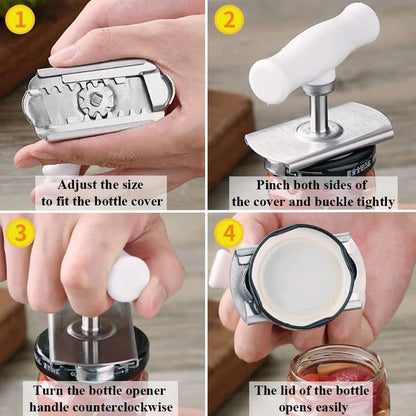 1

Adjust the size to fit the bottle cover

2

Pinch both sides of the cover and buckle tightly

3

Turn the bottle opener handle counterclockwise

4

The lid of the bottle opens easily