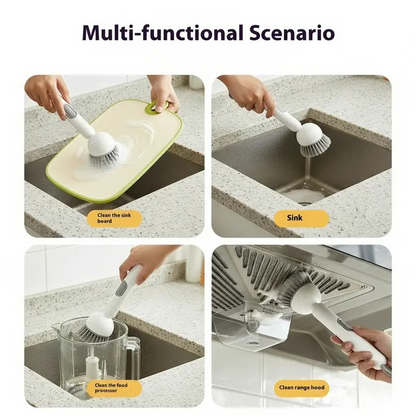 Multi-functional Scenario

Clean the sink board

Sink

Clean the food processor

Clean range hood