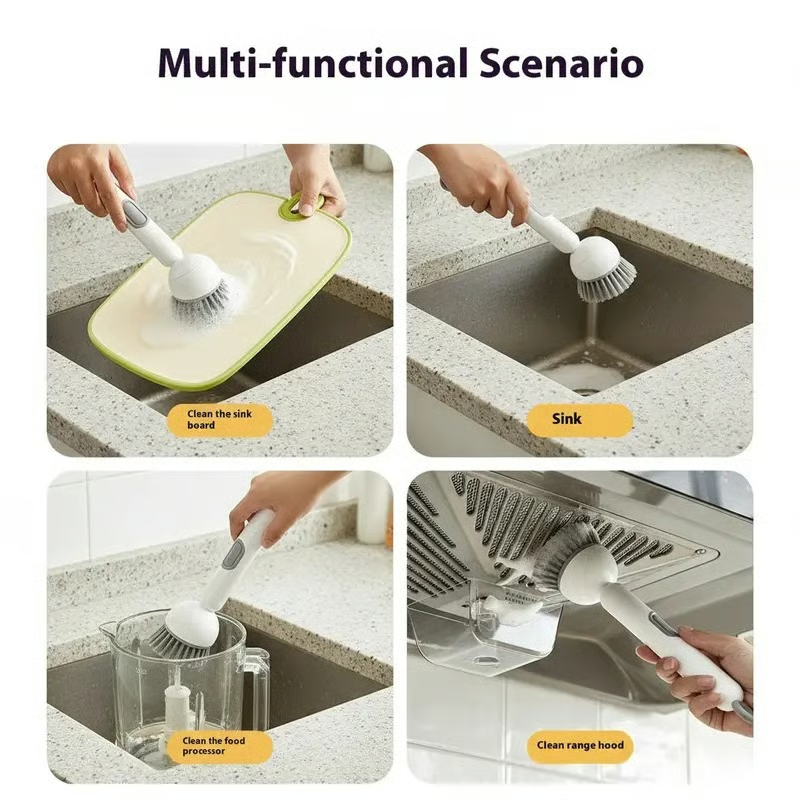 Multi-functional Scenario

Clean the sink board

Sink

Clean the food processor

Clean range hood