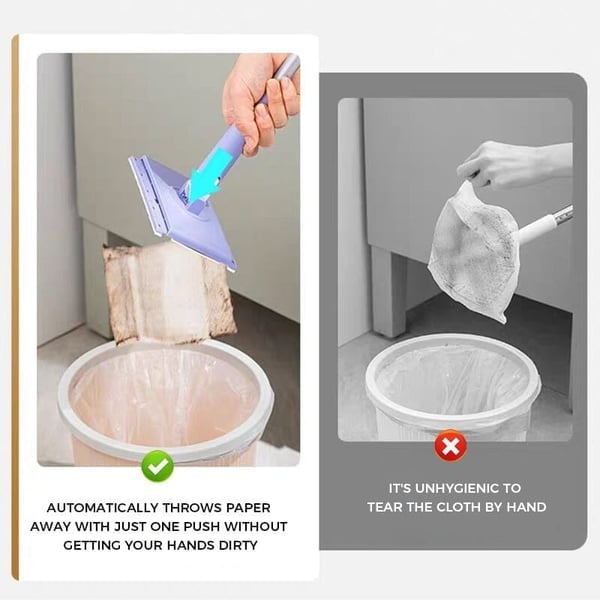 AUTOMATICALLY THROWS PAPER AWAY WITH JUST ONE PUSH WITHOUT GETTING YOUR HANDS DIRTY

IT'S UNHYGIENIC TO TEAR THE CLOTH BY HAND