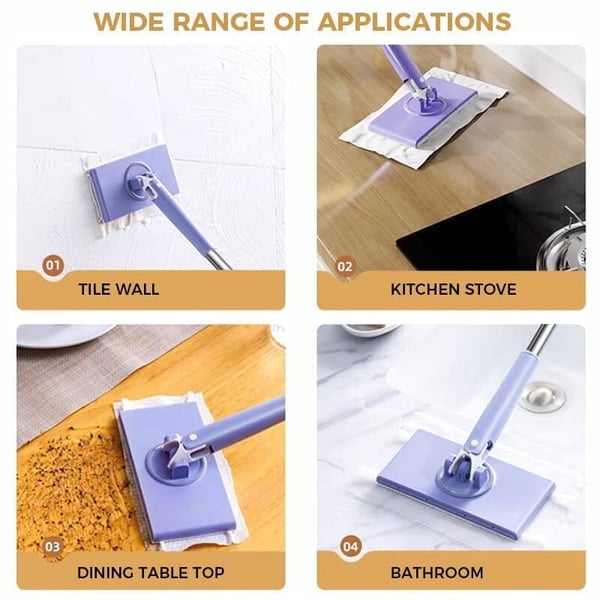 WIDE RANGE OF APPLICATIONS

01
TILE WALL

02
KITCHEN STOVE

03
DINING TABLE TOP

04
BATHROOM