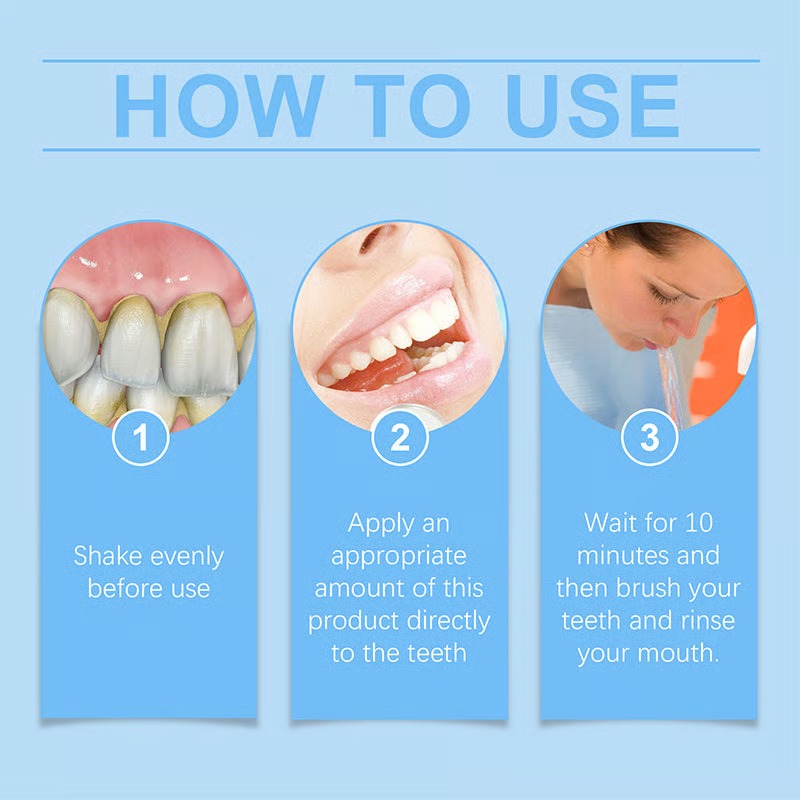 HOW TO USE

1

Shake evenly before use

2

Apply an appropriate amount of this product directly to the teeth

3

Wait for 10 minutes and then brush your teeth and rinse your mouth.