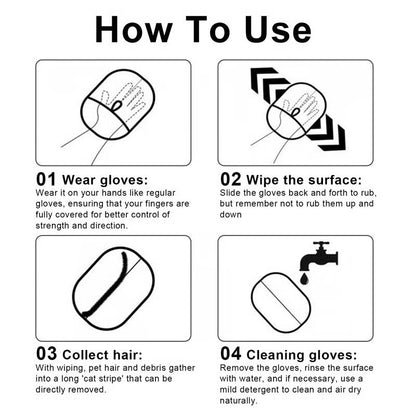 How To Use

01 Wear gloves:
Wear it on your hands like regular gloves, ensuring that your fingers are fully covered for better control of strength and direction.

02 Wipe the surface:
Slide the gloves back and forth to rub, but remember not to rub them up and down

03 Collect hair:
With wiping, pet hair and debris gather into a long 'cat stripe' that can be directly removed.

04 Cleaning gloves:
Remove the gloves, rinse the surface with water, and if necessary, use a mild detergent to clean and air dry naturally.